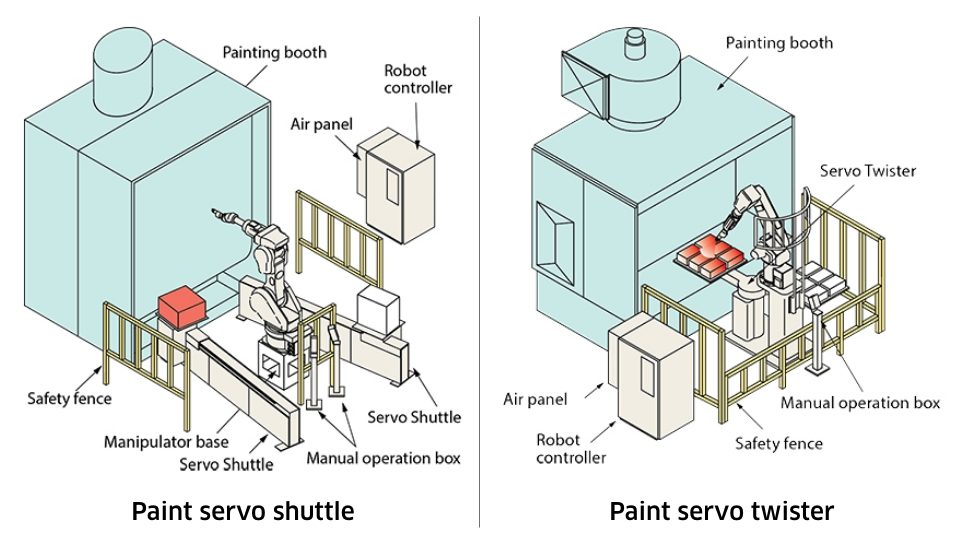 Painting booth

Robot controller

Air panel

Safety fence

Manipulator base

Servo Shuttle

Servo Shuttle

Manual operation box

Paint servo shuttle

Painting booth

Servo Twister

Air panel

Robot controller

Manual operation box

Safety fence

Paint servo twister