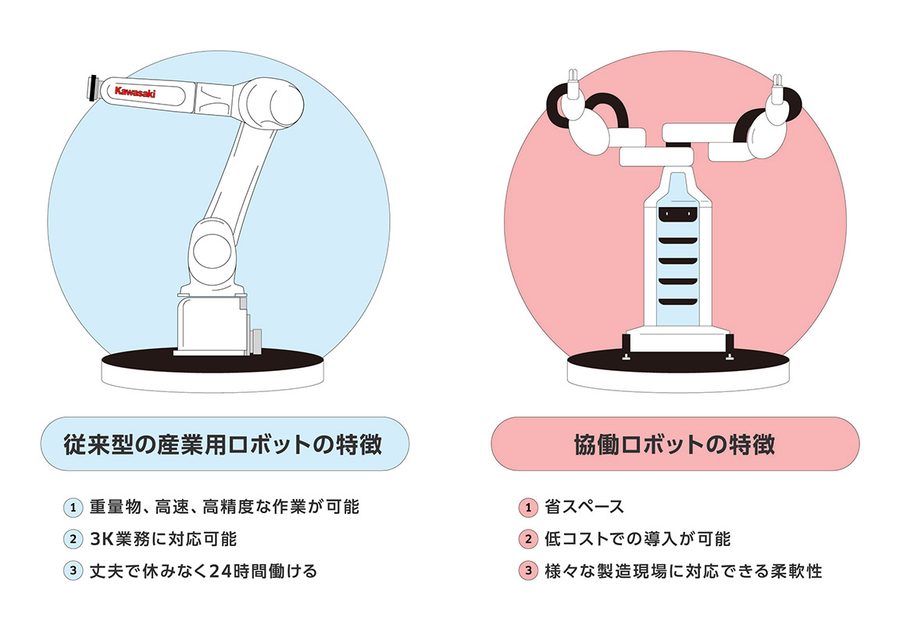 Kawasaki

従来型の産業用ロボットの特徴

1 重量物、高速、高精度な作業が可能
2 3K業務に対応可能
3 丈夫で休みなく24時間働ける

協働ロボットの特徴

1 省スペース
2 低コストでの導入が可能
3 様々な製造現場に対応できる柔軟性