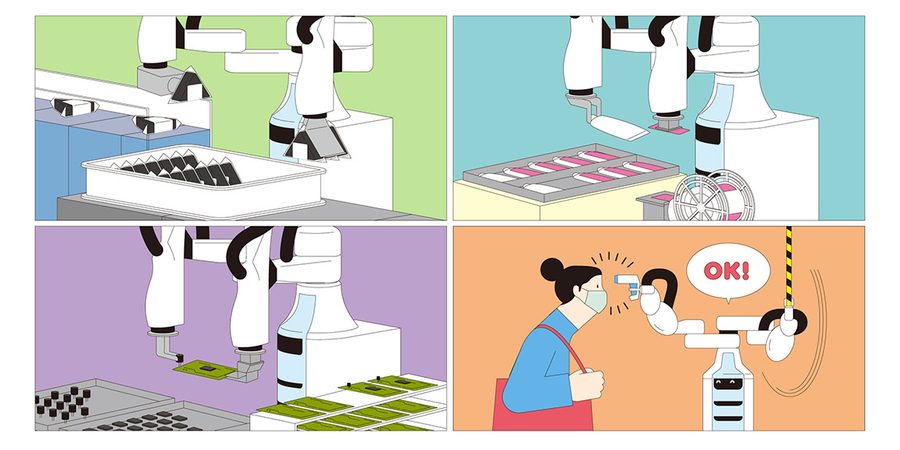 OK!